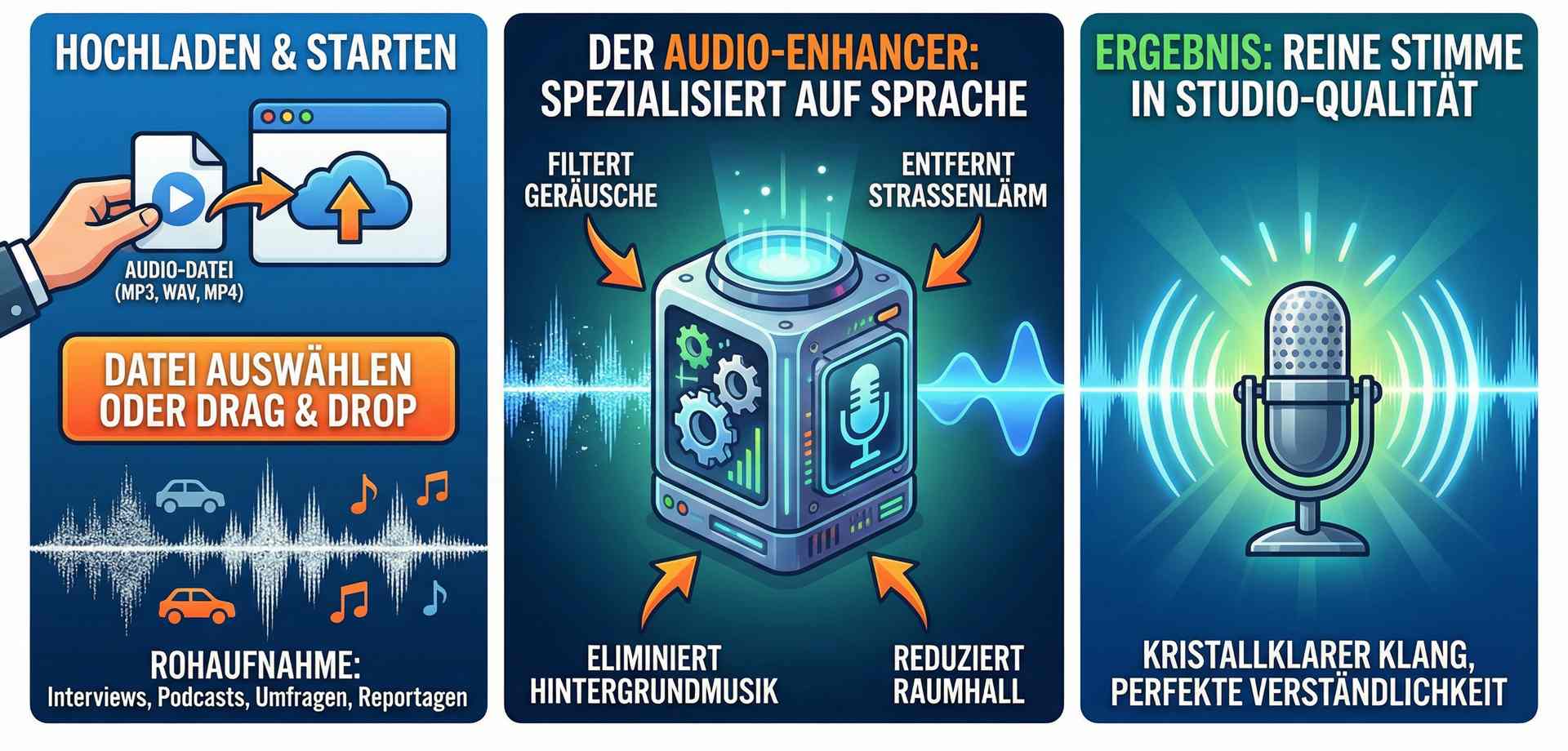 HOCHLADEN & STARTEN

AUDIO-DATEI (MP3, WAV, MP4)

DATEI AUSWÄHLEN ODER DRAG & DROP

ROHAUFNAHME:
Interviews, Podcasts, Umfragen, Reportagen

DER AUDIO-ENHANCER: SPEZIALISIERT AUF SPRACHE

FILTERT GERÄUSCHE

ENTFERNT STRASSENLÄRM

ELIMINIERT HINTERGRUNDMUSIK

REDUZIERT RAUMHALL

ERGEBNIS: REINE STIMME IN STUDIO-QUALITÄT

KRISTALLKLARER KLANG, PERFEKTE VERSTÄNDLICHKEIT