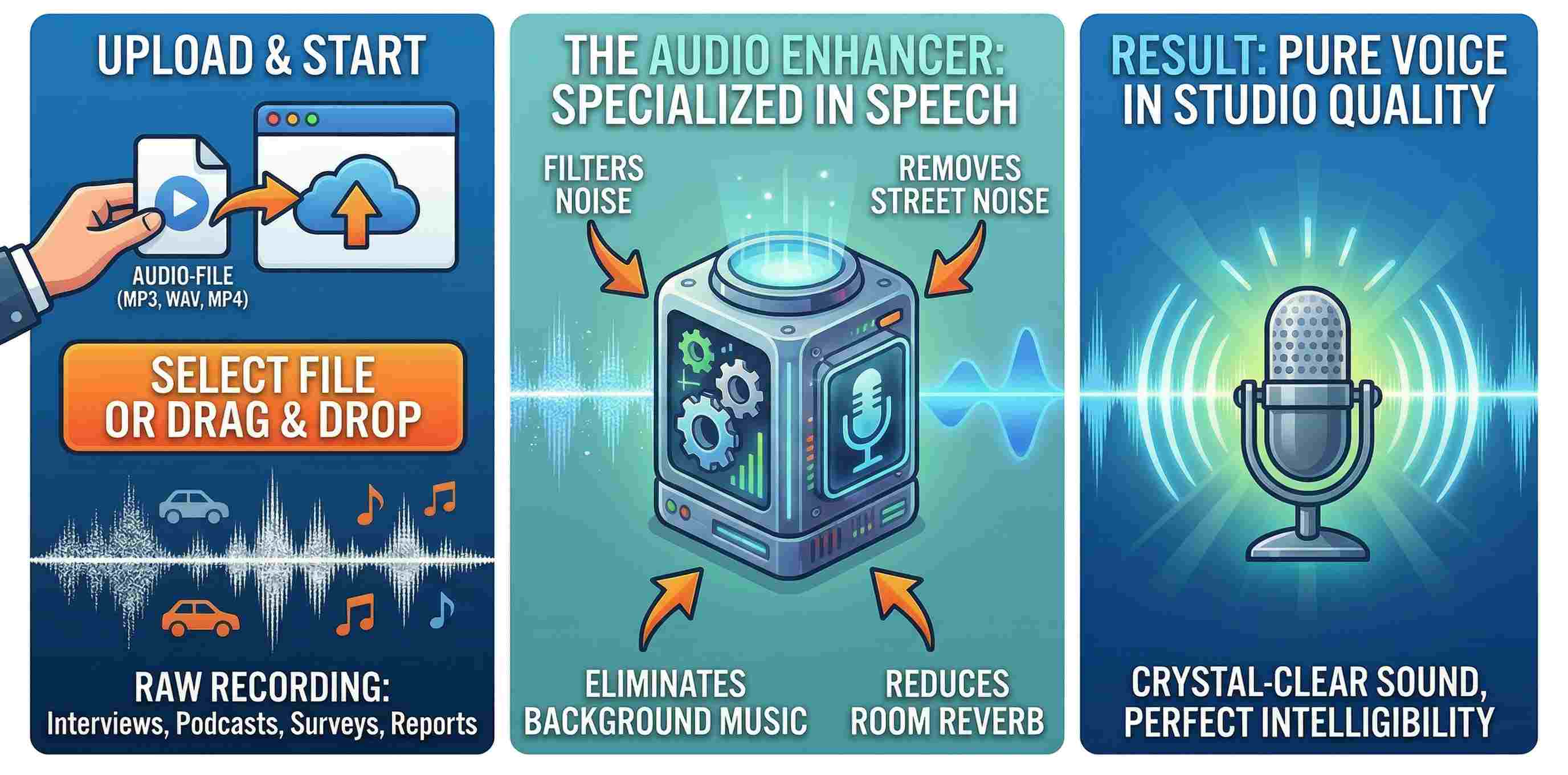 UPLOAD & START

AUDIO-FILE
(MP3, WAV, MP4)

SELECT FILE
OR DRAG & DROP

RAW RECORDING:
Interviews, Podcasts, Surveys, Reports

THE AUDIO ENHANCER:
SPECIALIZED IN SPEECH

FILTERS
NOISE

REMOVES
STREET NOISE

ELIMINATES
BACKGROUND MUSIC

REDUCES
ROOM REVERB

RESULT: PURE VOICE
IN STUDIO QUALITY

CRYSTAL-CLEAR SOUND,
PERFECT INTELLIGIBILITY